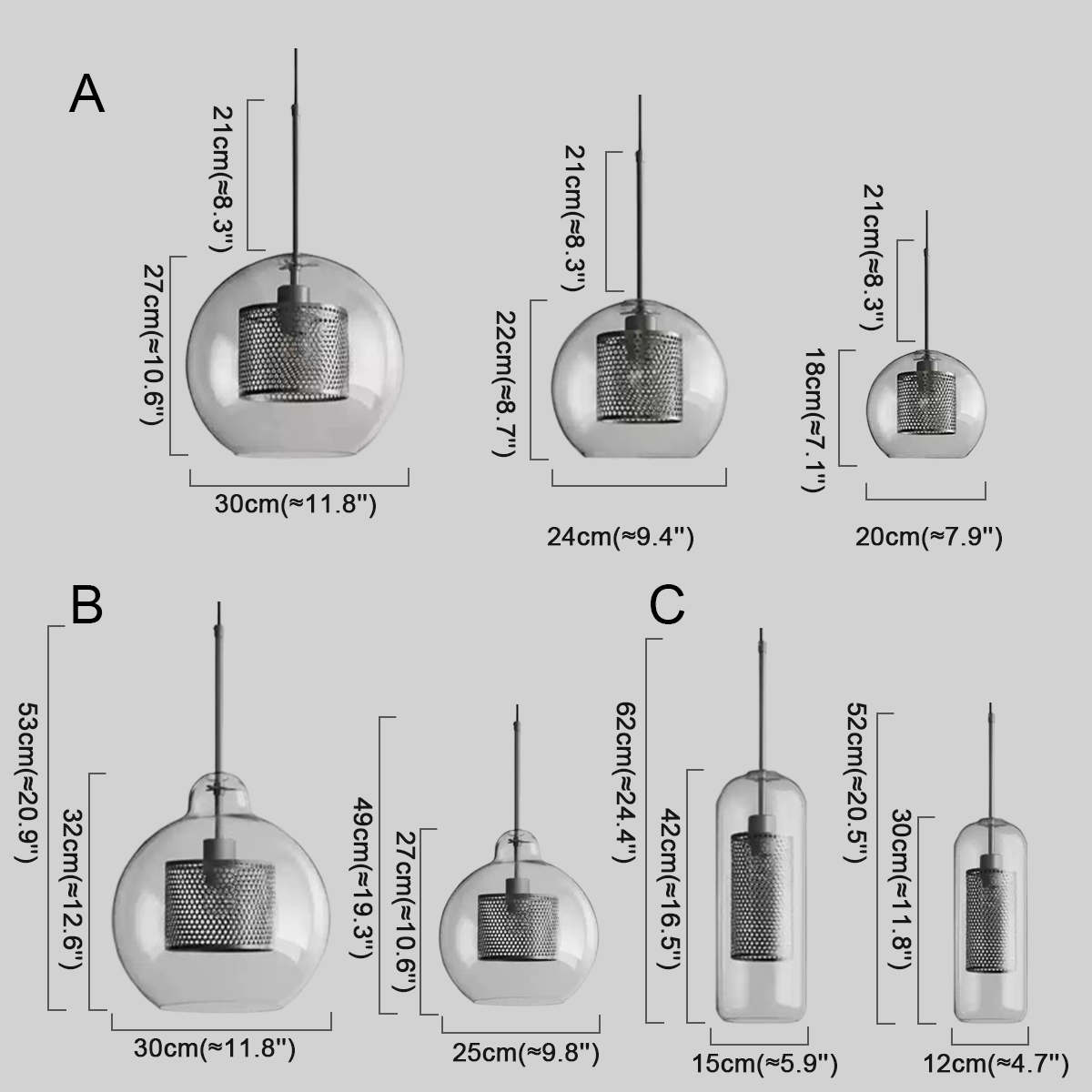 A

21cm(≈8.3")
27cm(≈10.6")
30cm(≈11.8")

21cm(≈8.3")
22cm(≈8.7")
24cm(≈9.4")

21cm(≈8.3")
18cm(≈7.1")
20cm(≈7.9")

B

53cm(≈20.9")
32cm(≈12.6")
30cm(≈11.8")

49cm(≈19.3")
27cm(≈10.6")
25cm(≈9.8")

C

62cm(≈24.4")
42cm(≈16.5")
15cm(≈5.9")

52cm(≈20.5")
30cm(≈11.8")
12cm(≈4.7")