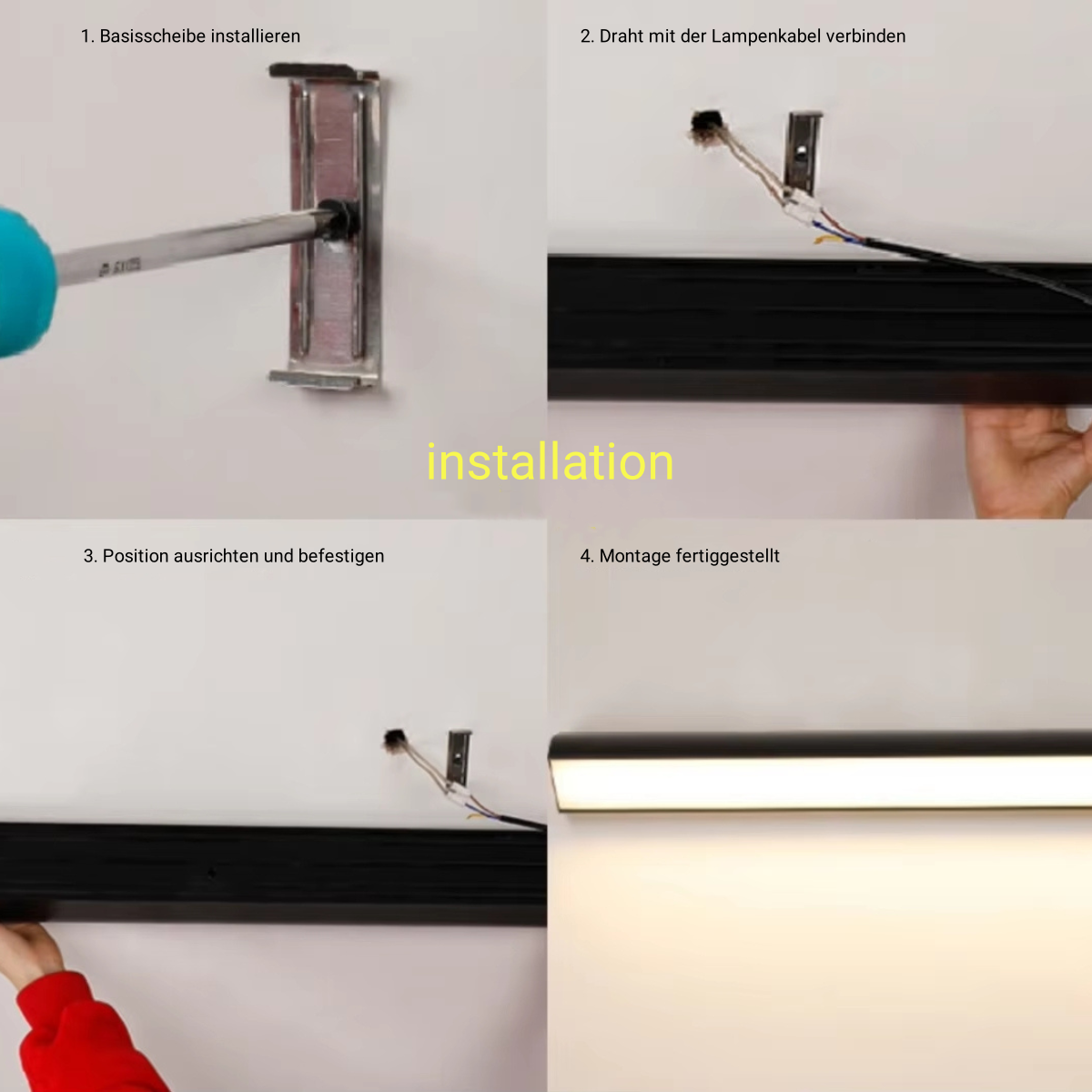 1. Basisscheibe installieren

2. Draht mit der Lampenkabel verbinden

installation

3. Position ausrichten und befestigen

4. Montage fertiggestellt