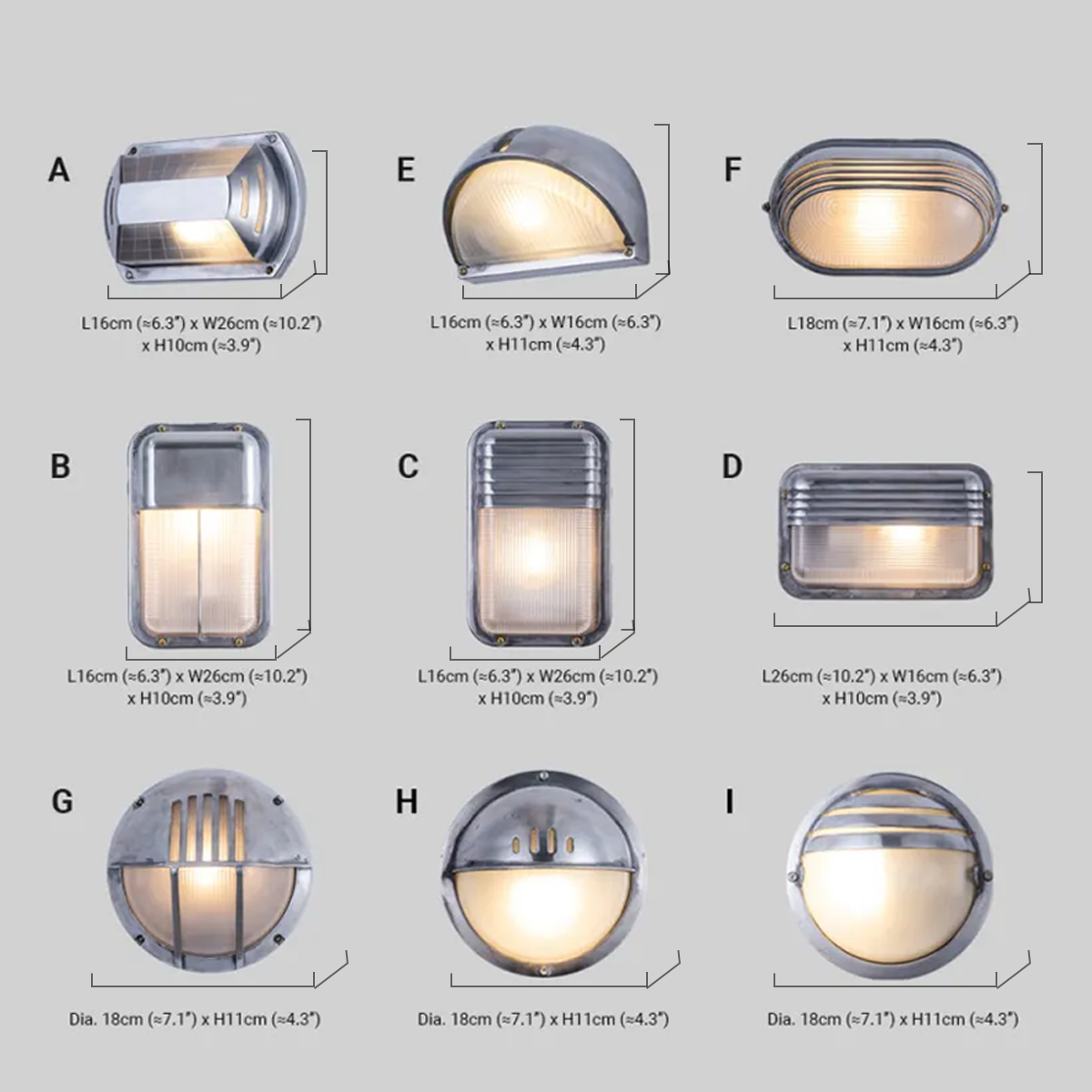 A

L16cm (≈6.3") x W26cm (≈10.2") x H10cm (≈3.9")

E

L16cm (≈6.3") x W16cm (≈6.3") x H11cm (≈4.3")

F

L18cm (≈7.1") x W16cm (≈6.3") x H11cm (≈4.3")

B

L16cm (≈6.3") x W26cm (≈10.2") x H10cm (≈3.9")

C

L16cm (≈6.3") x W26cm (≈10.2") x H10cm (≈3.9")

D

L26cm (≈10.2") x W16cm (≈6.3") x H10cm (≈3.9")

G

Dia. 18cm (≈7.1") x H11cm (≈4.3")

H

Dia. 18cm (≈7.1") x H11cm (≈4.3")

I

Dia. 18cm (≈7.1") x H11cm (≈4.3")