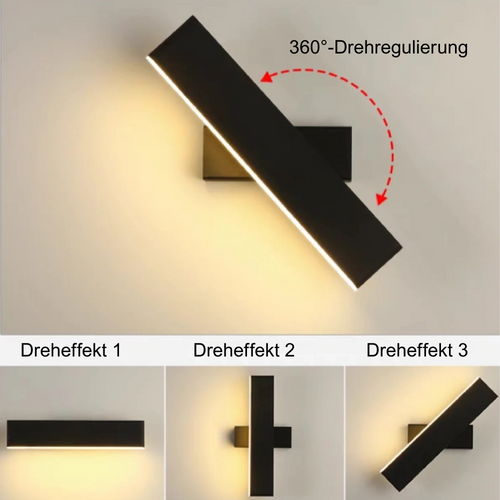 360°-Drehregulierung

Dreheffekt 1

Dreheffekt 2

Dreheffekt 3